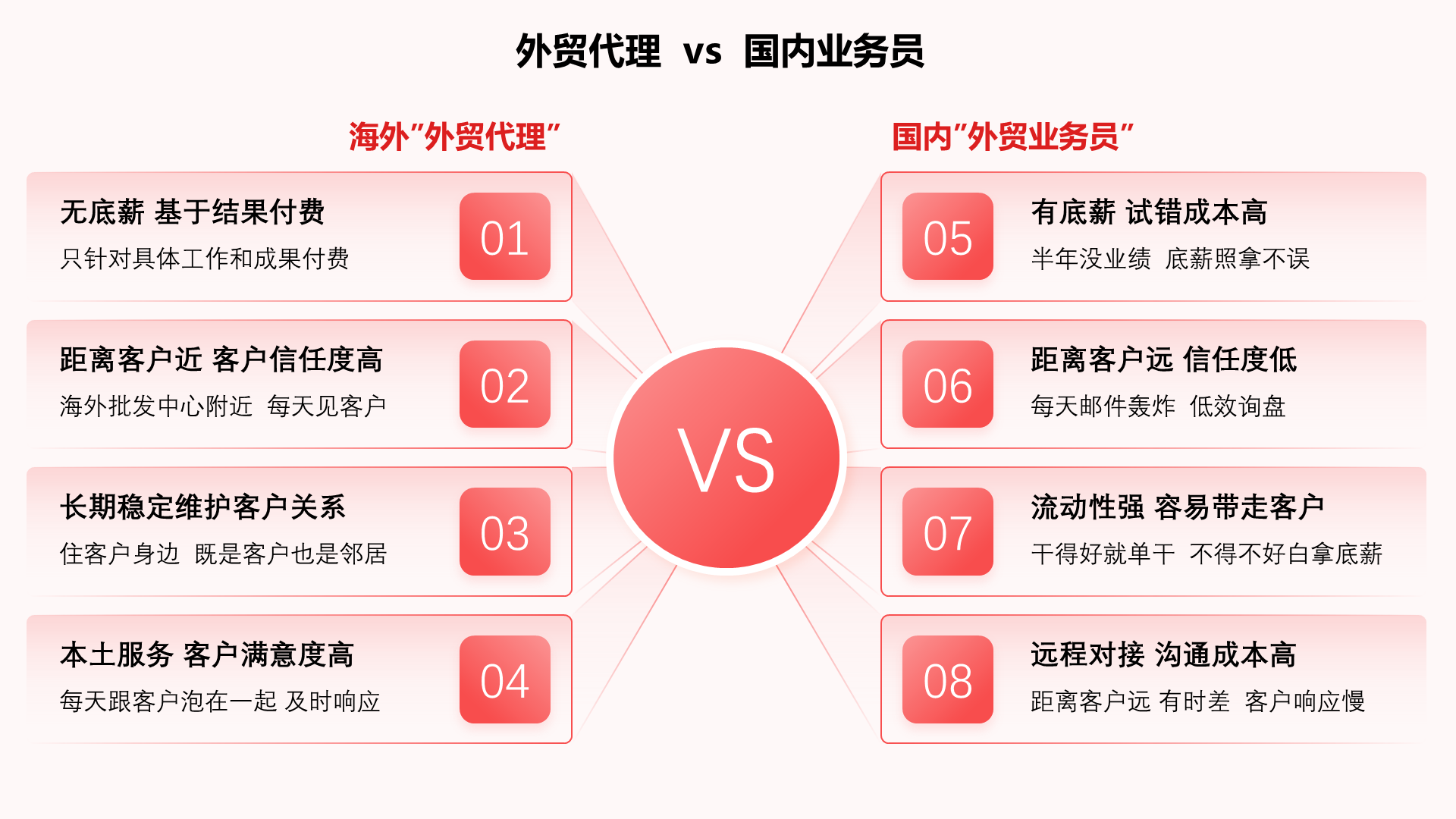 外贸代理 vs 国内业务员

海外“外贸代理”

无底薪 基于结果付费
只针对具体工作和成果付费

01

距离客户近 客户信任度高
海外批发中心附近 每天见客户

02

长期稳定维护客户关系
住客户身边 既是客户也是邻居

03

本土服务 客户满意度高
每天跟客户泡在一起 及时响应

04

VS

国内“外贸业务员”

05

有底薪 试错成本高
半年没业绩 底薪照拿不误

06

距离客户远 信任度低
每天邮件轰炸 低效询盘

07

流动性强 容易带走客户
干得好就单干 不得不好白拿底薪

08

远程对接 沟通成本高
距离客户远 有时差 客户响应慢