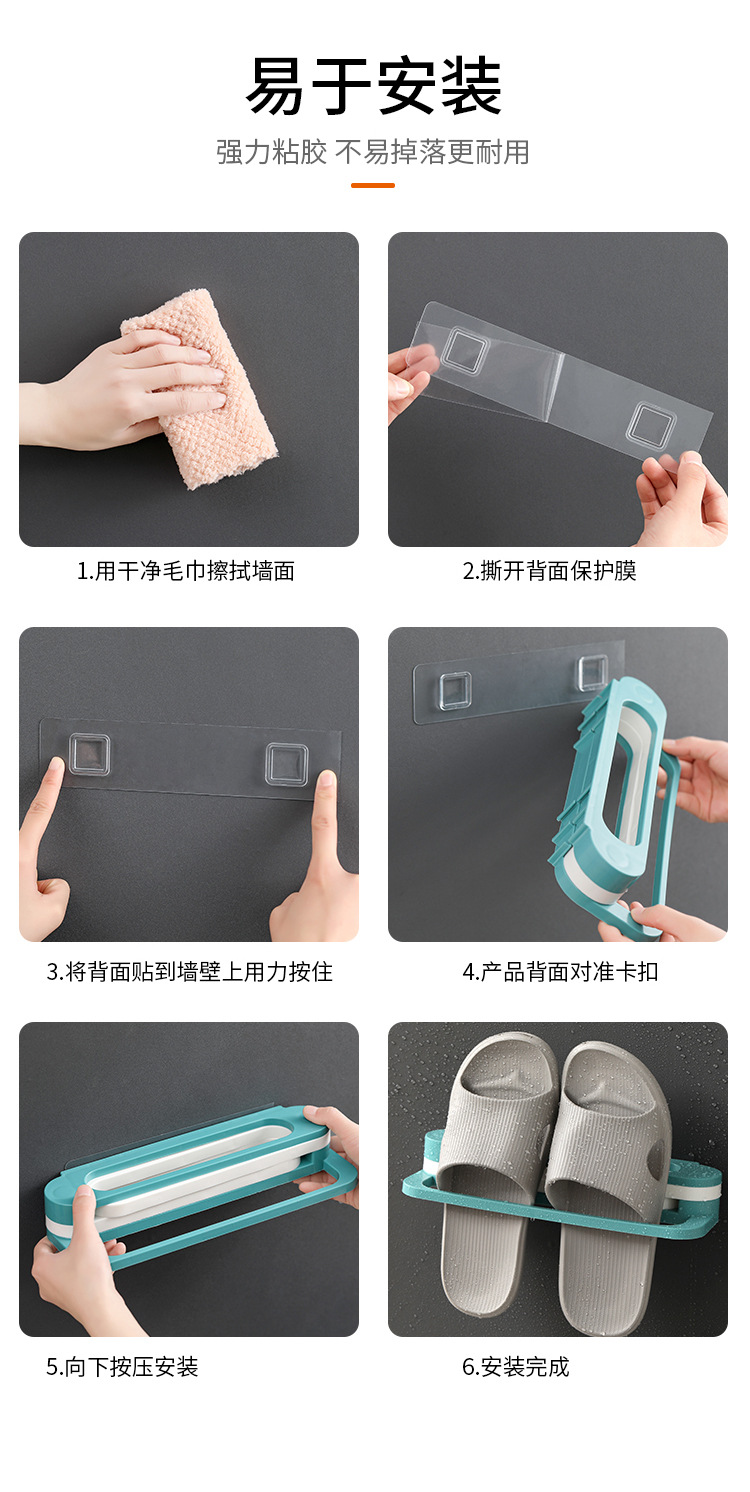 易于安装

强力粘胶 不易掉落更耐用

1.用干净毛巾擦拭墙面

2.撕开背面保护膜

3.将背面贴到墙壁上用力按住

4.产品背面对准卡扣

5.向下按压安装

6.安装完成