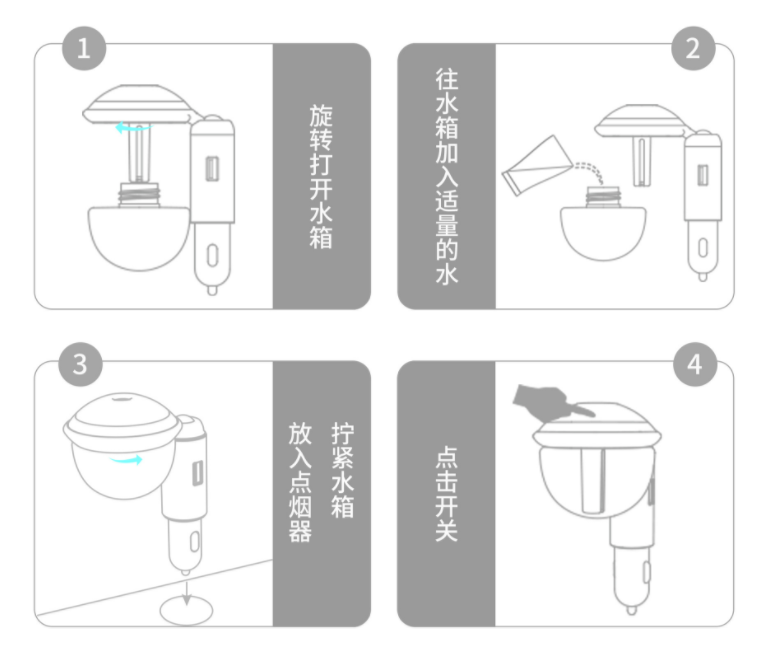 1
旋转打开水箱

2
往水箱加入适量的水

3
拧紧水箱
放入点烟器

4
点击开关