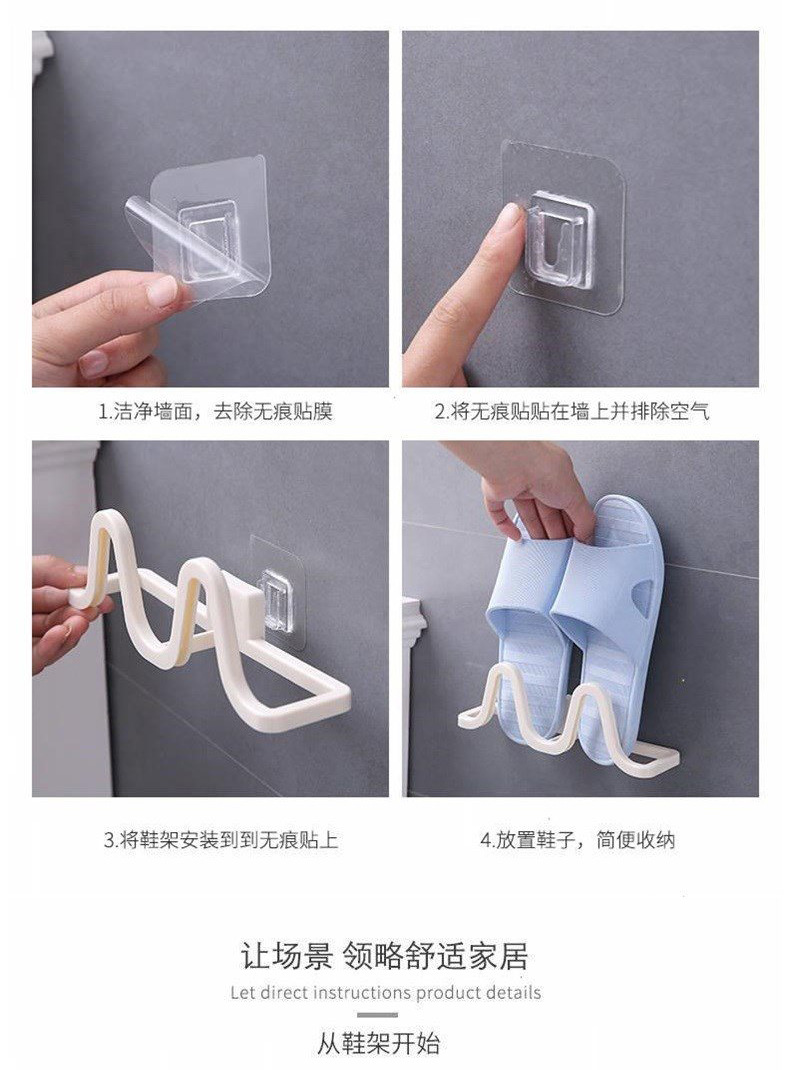 1.洁净墙面，去除无痕贴膜

2.将无痕贴贴在墙上并排除空气

3.将鞋架安装到到无痕贴上

4.放置鞋子，简便收纳

让场景 领略舒适家居

Let direct instructions product details

从鞋架开始