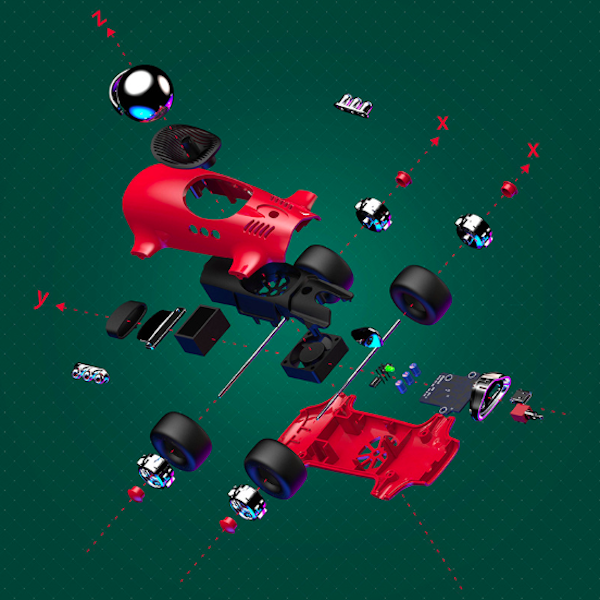 Z
X
X
y