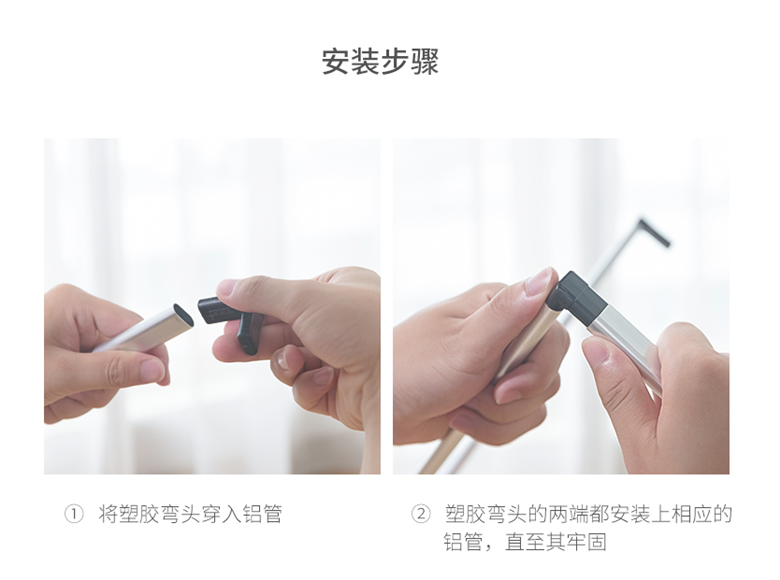 安装步骤

① 将塑胶弯头穿入铝管

② 塑胶弯头的两端都安装上相应的铝管，直至其牢固